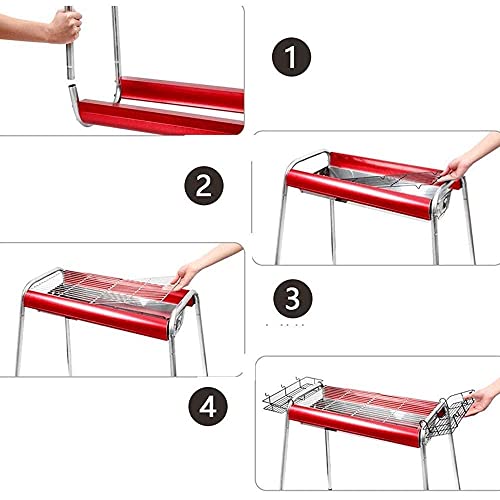 1

2

3

4