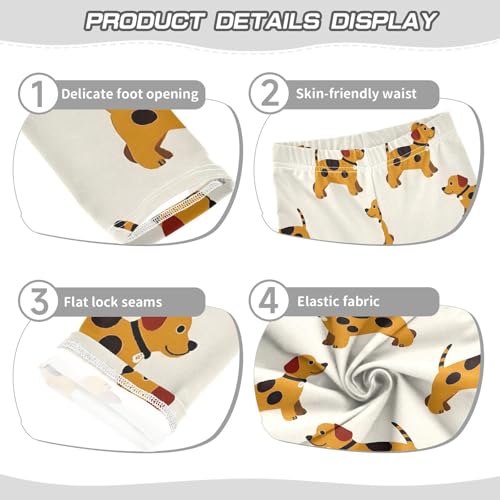 PRODUCT DETAILS DISPLAY

1 Delicate foot opening

2 Skin-friendly waist

3 Flat lock seams

4 Elastic fabric