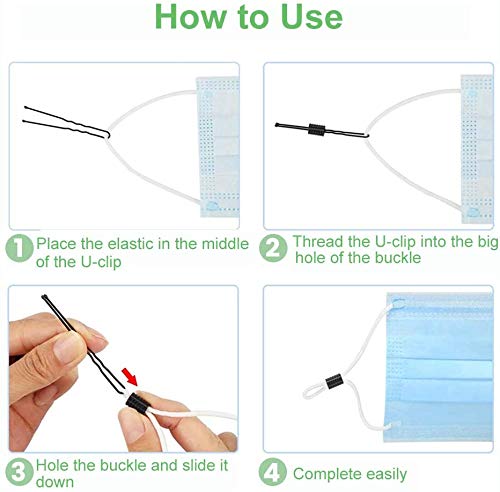 How to Use

1 Place the elastic in the middle of the U-clip

2 Thread the U-clip into the big hole of the buckle

3 Hole the buckle and slide it down

4 Complete easily