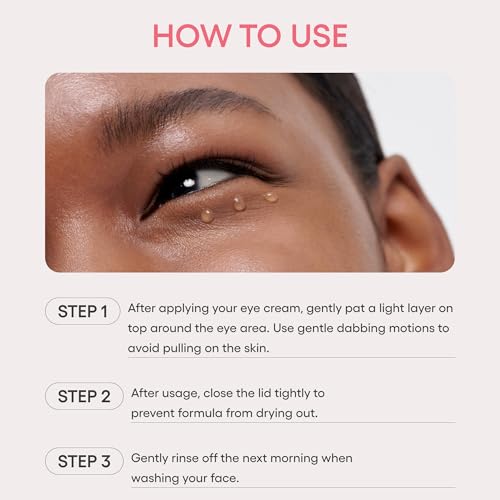 HOW TO USE

STEP 1
After applying your eye cream, gently pat a light layer on top around the eye area. Use gentle dabbing motions to avoid pulling on the skin.

STEP 2
After usage, close the lid tightly to prevent formula from drying out.

STEP 3
Gently rinse off the next morning when washing your face.