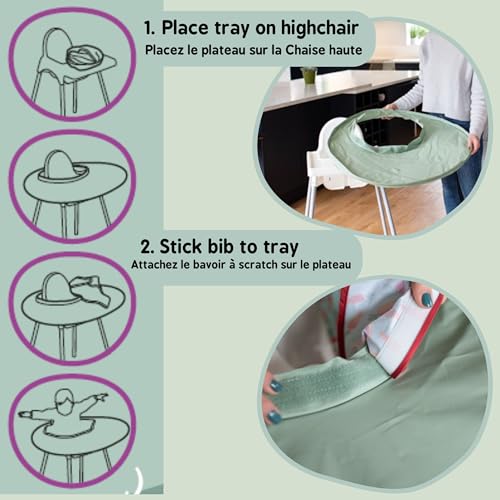 1. Place tray on highchair
Placez le plateau sur la Chaise haute

2. Stick bib to tray
Attachez le bavoir à scratch sur le plateau