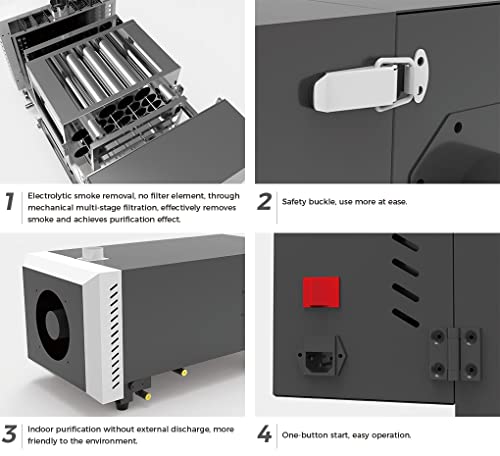 1 Electrolytic smoke removal, no filter element, through mechanical multi-stage filtration, effectively removes smoke and achieves purification effect.

2 Safety buckle, use more at ease.

3 Indoor purification without external discharge, more friendly to the environment.

4 One-button start, easy operation.