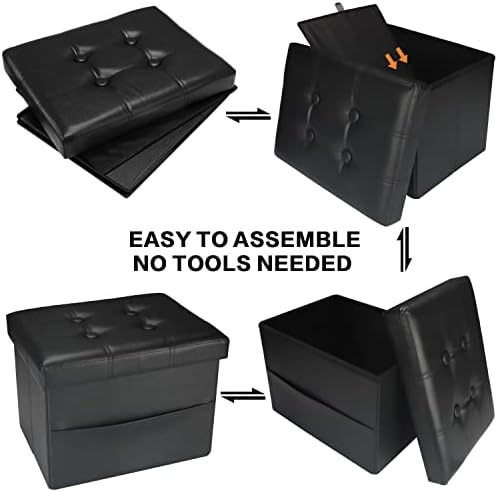 EASY TO ASSEMBLE
NO TOOLS NEEDED