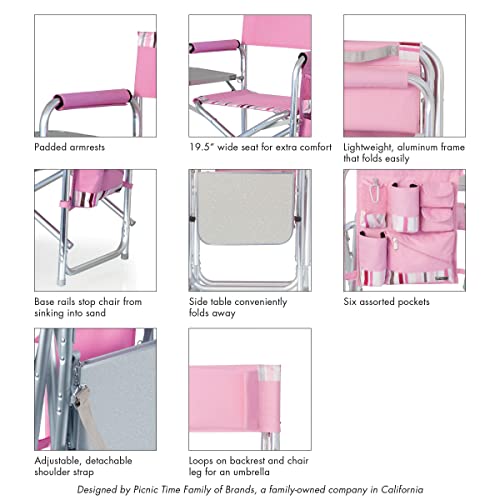 Padded armrests

19.5" wide seat for extra comfort

Lightweight, aluminum frame that folds easily

Base rails stop chair from sinking into sand

Side table conveniently folds away

Six assorted pockets

Adjustable, detachable shoulder strap

Loops on backrest and chair leg for an umbrella

Designed by Picnic Time Family of Brands, a family-owned company in California