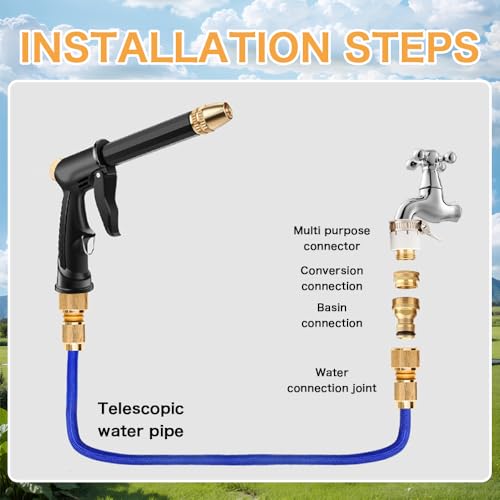 INSTALLATION STEPS

Multi purpose connector

Conversion connection

Basin connection

Water connection joint

Telescopic water pipe