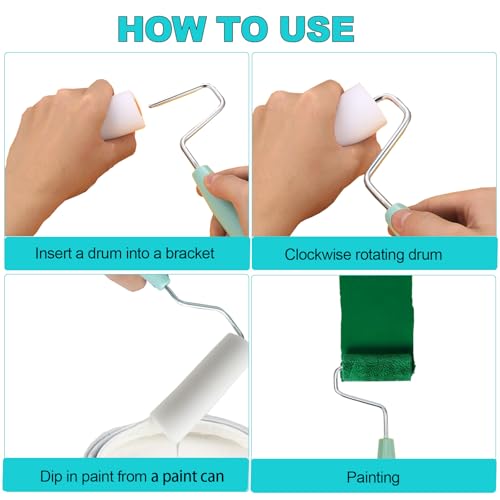 HOW TO USE

Insert a drum into a bracket

Clockwise rotating drum

Dip in paint from a paint can

Painting