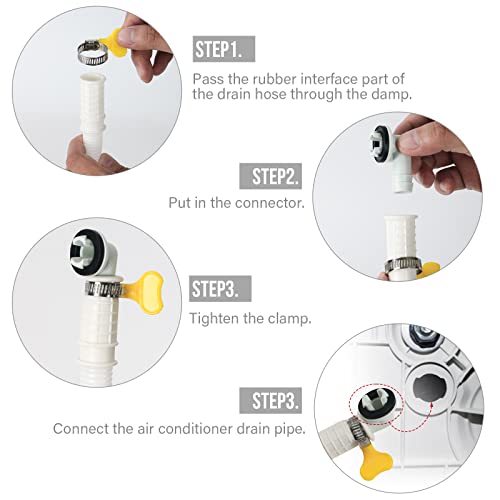 STEP1.
Pass the rubber interface part of the drain hose through the damp.

STEP2.
Put in the connector.

STEP3.
Tighten the clamp.

STEP3.
Connect the air conditioner drain pipe.