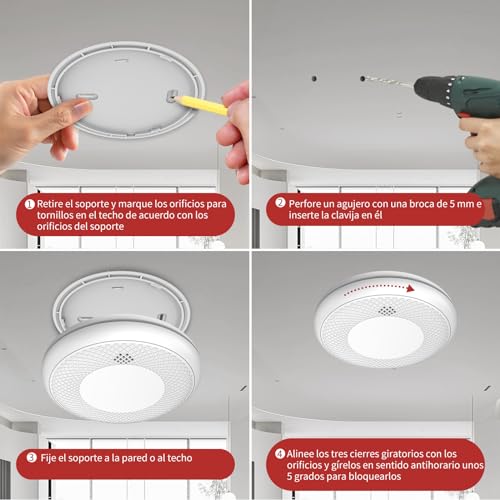 1 Retire el soporte y marque los orificios para tornillos en el techo de acuerdo con los orificios del soporte

2 Perfore un agujero con una broca de 5 mm e inserte la clavija en él

3 Fije el soporte a la pared o al techo

4 Alinee los tres cierres giratorios con los orificios y gírelos en sentido antihorario unos 5 grados para bloquearlos