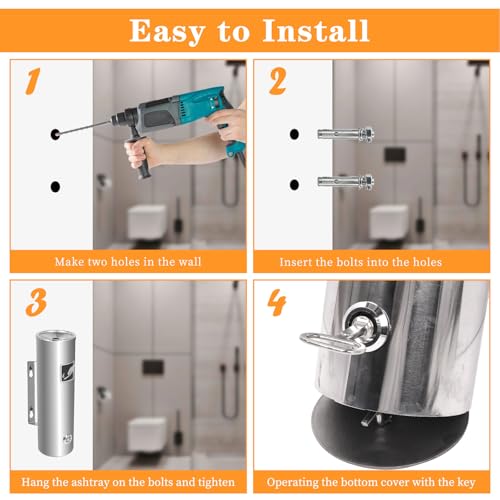 Easy to Install

1

Make two holes in the wall

2

Insert the bolts into the holes

3

Hang the ashtray on the bolts and tighten

4

Operating the bottom cover with the key