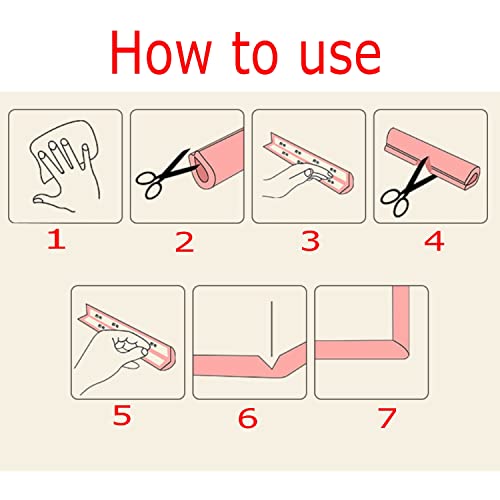 How to use

1

2

3

4

5

6

7