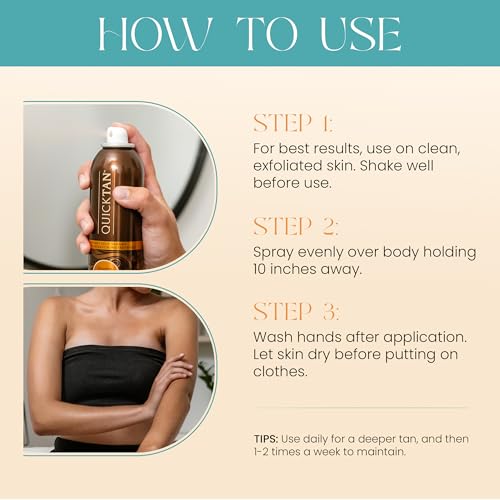 HOW TO USE

QUICKTAN

STEP 1:
For best results, use on clean, exfoliated skin. Shake well before use.

STEP 2:
Spray evenly over body holding 10 inches away.

STEP 3:
Wash hands after application. Let skin dry before putting on clothes.

TIPS: Use daily for a deeper tan, and then 1-2 times a week to maintain.