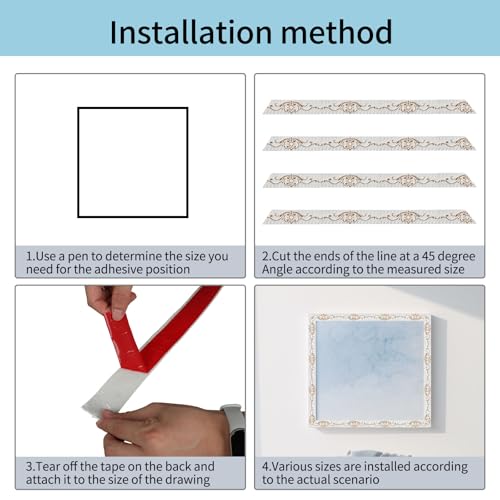 Installation method

1.Use a pen to determine the size you need for the adhesive position

2.Cut the ends of the line at a 45 degree Angle according to the measured size

3.Tear off the tape on the back and attach it to the size of the drawing

4.Various sizes are installed according to the actual scenario