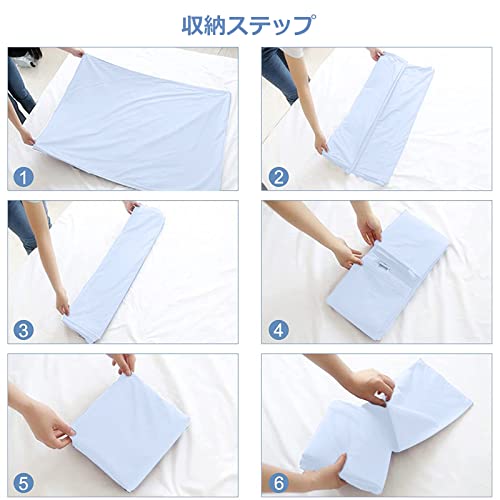 収納ステップ

1

2

3

4

5

6