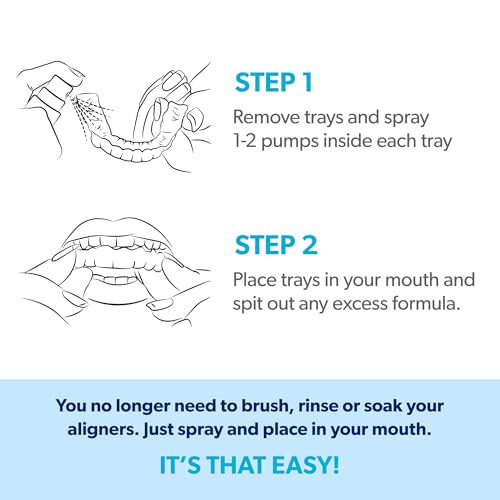 STEP 1
Remove trays and spray 1-2 pumps inside each tray

STEP 2
Place trays in your mouth and spit out any excess formula.

You no longer need to brush, rinse or soak your aligners. Just spray and place in your mouth.

IT'S THAT EASY!