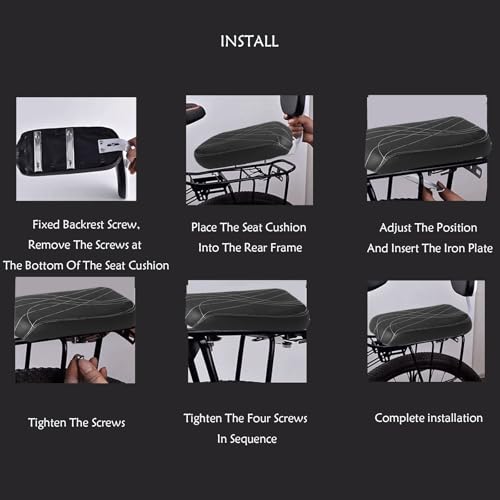 INSTALL

Fixed Backrest Screw, Remove The Screws at The Bottom Of The Seat Cushion

Place The Seat Cushion Into The Rear Frame

Adjust The Position And Insert The Iron Plate

Tighten The Screws

Tighten The Four Screws In Sequence

Complete installation