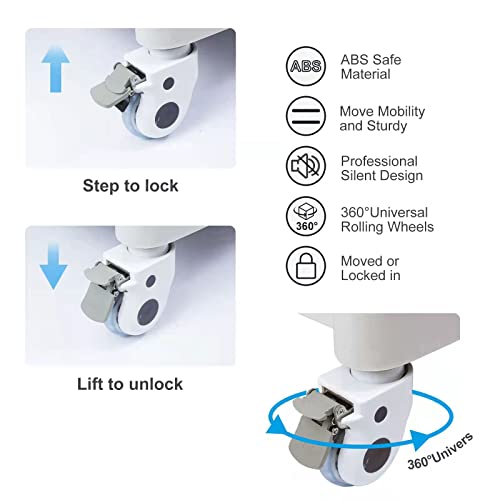 Step to lock

Lift to unlock

ABS

ABS Safe Material

Move Mobility and Sturdy

Professional Silent Design

360°

360°Universal Rolling Wheels

Moved or Locked in

360°Univers