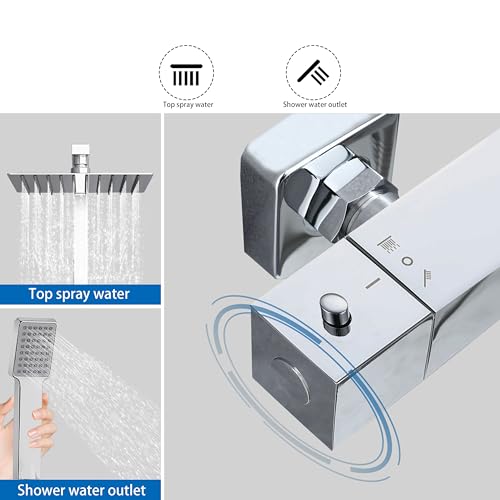 Top spray water

Shower water outlet

Top spray water

Shower water outlet