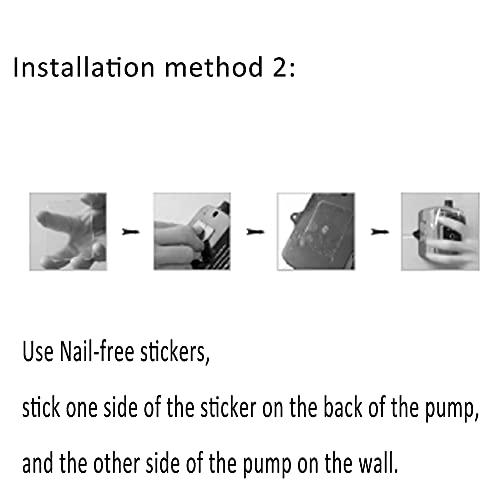 Installation method 2:

Use Nail-free stickers,

stick one side of the sticker on the back of the pump,

and the other side of the pump on the wall.