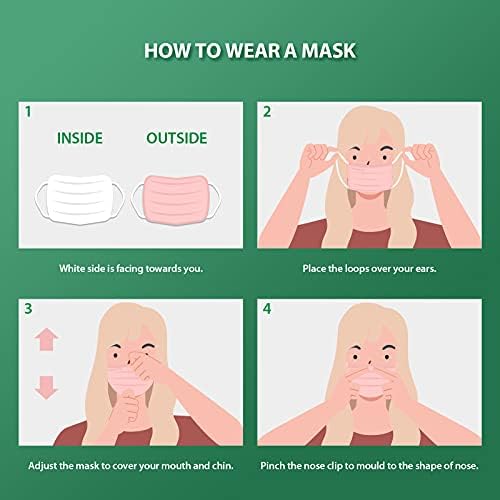 HOW TO WEAR A MASK

1

INSIDE

OUTSIDE

White side is facing towards you.

2

Place the loops over your ears.

3

Adjust the mask to cover your mouth and chin.

4

Pinch the nose clip to mould to the shape of nose.