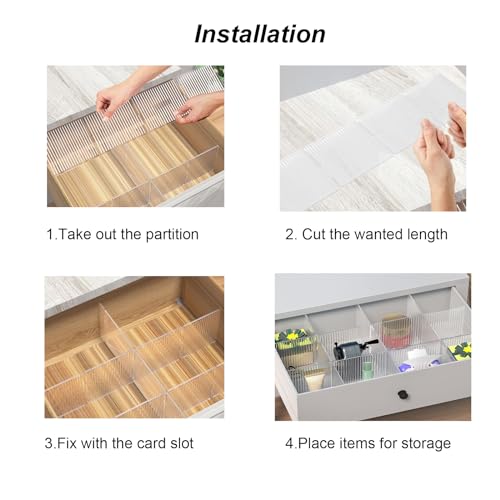 Installation

1.Take out the partition

2. Cut the wanted length

3.Fix with the card slot

4.Place items for storage