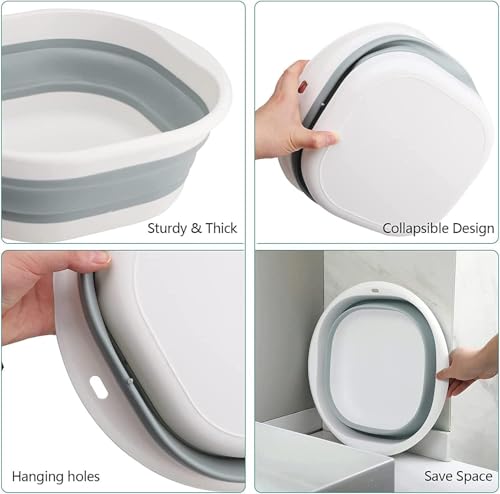 Sturdy & Thick

Collapsible Design

Hanging holes

Save Space