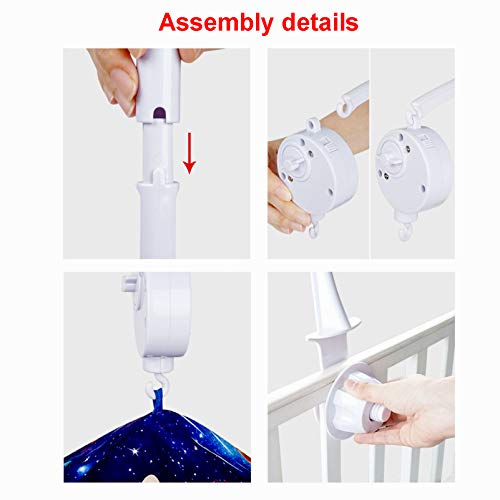 Assembly details