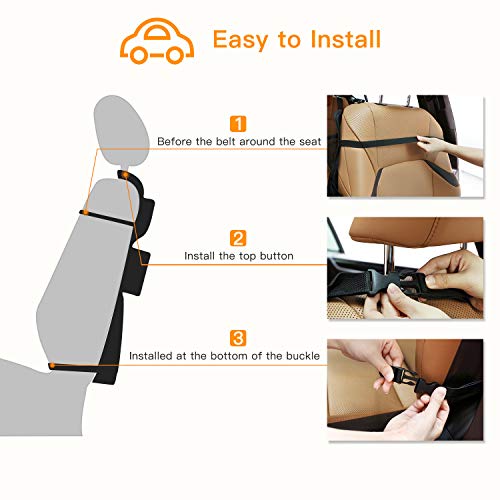 Easy to Install

1
Before the belt around the seat

2
Install the top button

3
Installed at the bottom of the buckle