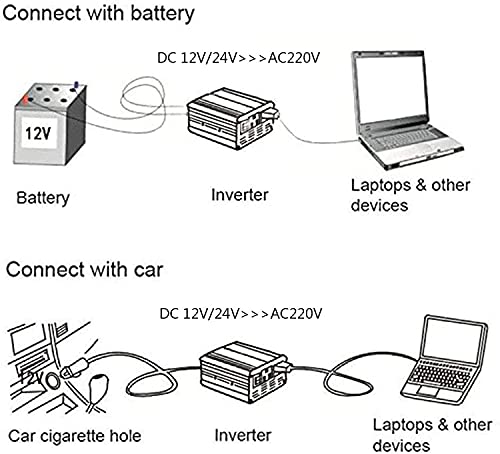 Connect with battery

DC 12V/24V>>>AC220V

12V

Battery

Inverter

Laptops & other devices

Connect with car

DC 12V/24V>>>AC220V

12V

Car cigarette hole

Inverter

Laptops & other devices