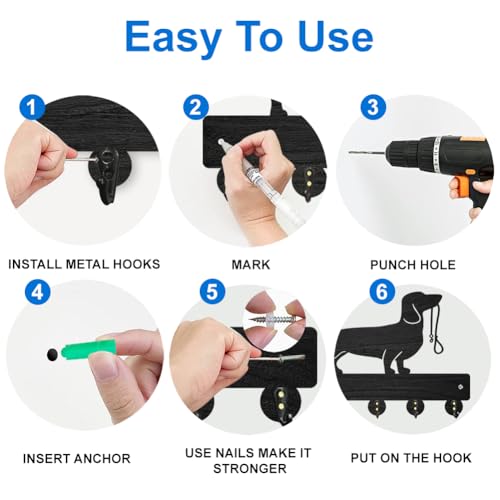 Easy To Use

1

INSTALL METAL HOOKS

2

MARK

3

PUNCH HOLE

4

INSERT ANCHOR

5

USE NAILS MAKE IT STRONGER

6

PUT ON THE HOOK