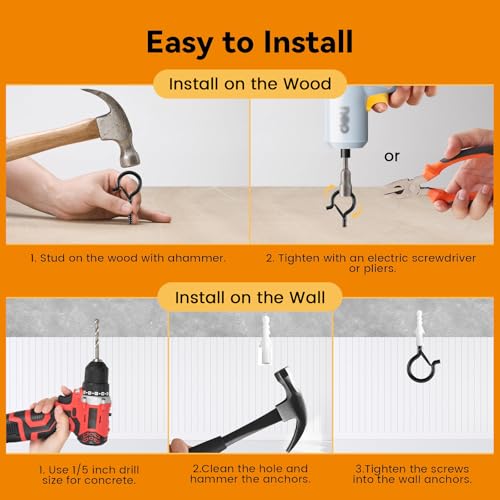 Easy to Install

Install on the Wood

or

1. Stud on the wood with ahammer.

2. Tighten with an electric screwdriver or pliers.

Install on the Wall

1. Use 1/5 inch drill size for concrete.

2.Clean the hole and hammer the anchors.

3.Tighten the screws into the wall anchors.