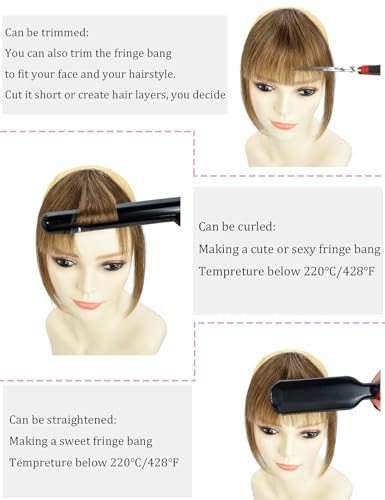 Can be trimmed:
You can also trim the fringe bang to fit your face and your hairstyle.
Cut it short or create hair layers, you decide

Can be curled:
Making a cute or sexy fringe bang
Tempreture below 220°C/428°F

Can be straightened:
Making a sweet fringe bang
Tempreture below 220°C/428°F