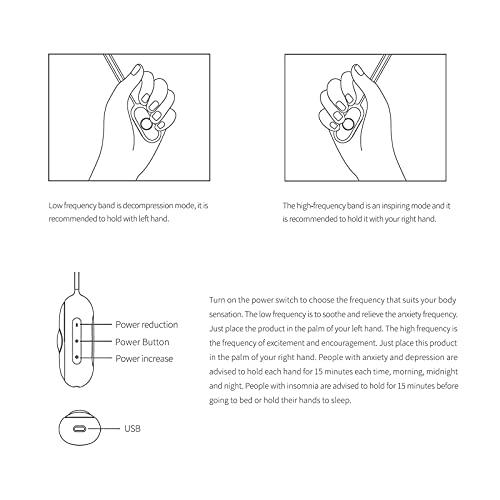 Low frequency band is decompression mode, it is recommended to hold with left hand.

The high-frequency band is an inspiring mode and it is recommended to hold it with your right hand.

Power reduction
Power Button
Power increase

USB

Turn on the power switch to choose the frequency that suits your body sensation. The low frequency is to soothe and relieve the anxiety frequency. Just place the product in the palm of your left hand. The high frequency is the frequency of excitement and encouragement. Just place this product in the palm of your right hand. People with anxiety and depression are advised to hold each hand for 15 minutes each time, morning, midnight and night. People with insomnia are advised to hold for 15 minutes before going to bed or hold their hands to sleep.