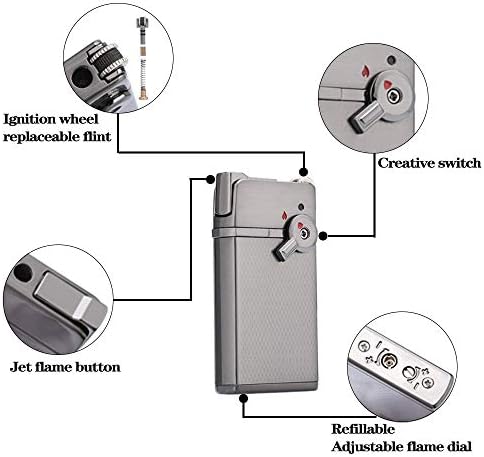 Ignition wheel replaceable flint

Creative switch

Jet flame button

Refillable
Adjustable flame dial