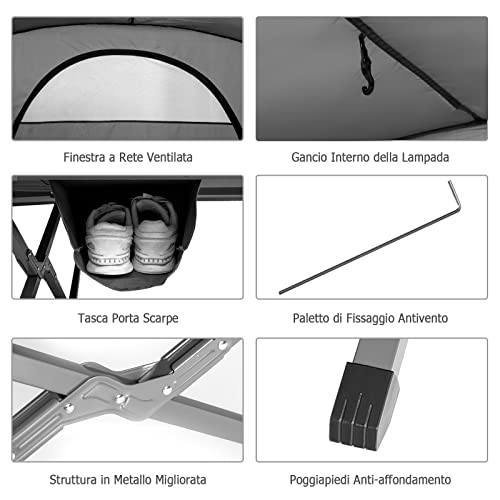 Finestra a Rete Ventilata

Gancio Interno della Lampada

Tasca Porta Scarpe

Paletto di Fissaggio Antivento

Struttura in Metallo Migliorata

Poggiapiedi Anti-affondamento