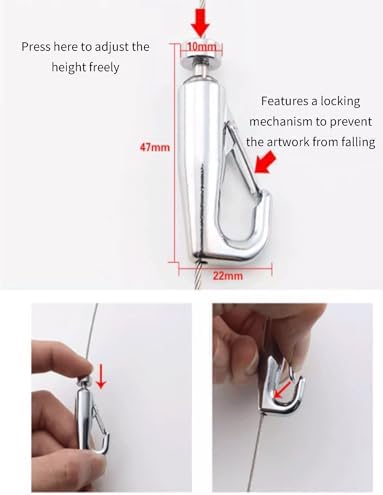 Press here to adjust the height freely

10mm

Features a locking mechanism to prevent the artwork from falling

47mm

22mm