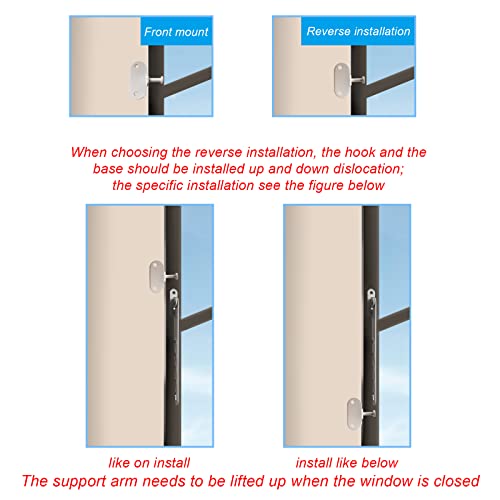 Front mount

Reverse installation

When choosing the reverse installation, the hook and the base should be installed up and down dislocation; the specific installation see the figure below

like on install

install like below

The support arm needs to be lifted up when the window is closed