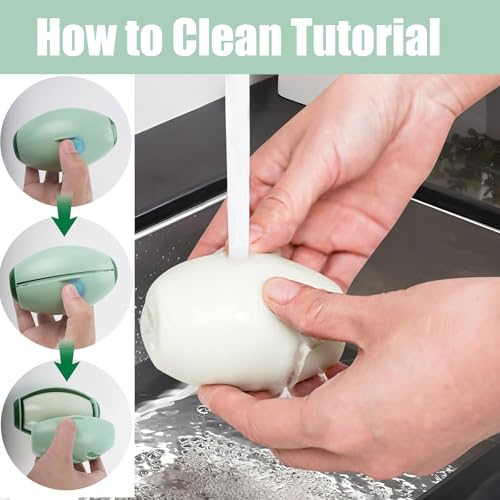 How to Clean Tutorial