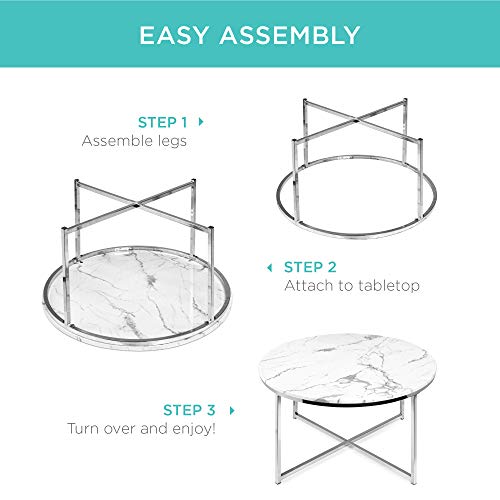 EASY ASSEMBLY

STEP 1
Assemble legs

STEP 2
Attach to tabletop

STEP 3
Turn over and enjoy!