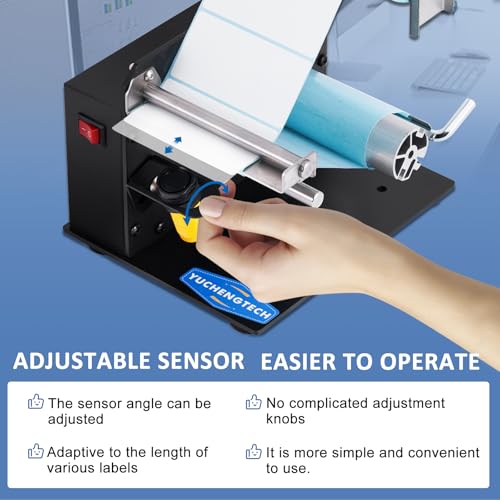 YUCHENGTECH

ADJUSTABLE SENSOR

The sensor angle can be adjusted

Adaptive to the length of various labels

EASIER TO OPERATE

No complicated adjustment knobs

It is more simple and convenient to use.