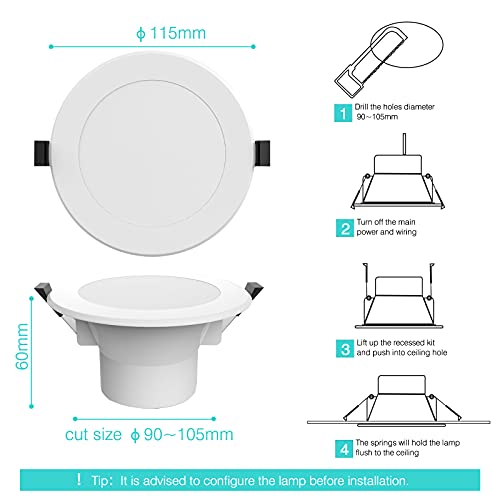 ϕ 115mm

60mm

cut size ϕ 90~105mm

1 Drill the holes diameter 90~105mm

2 Turn off the main power and wiring

3 Lift up the recessed kit and push into ceiling hole

4 The springs will hold the lamp flush to the ceiling

! Tip: It is advised to configure the lamp before installation.