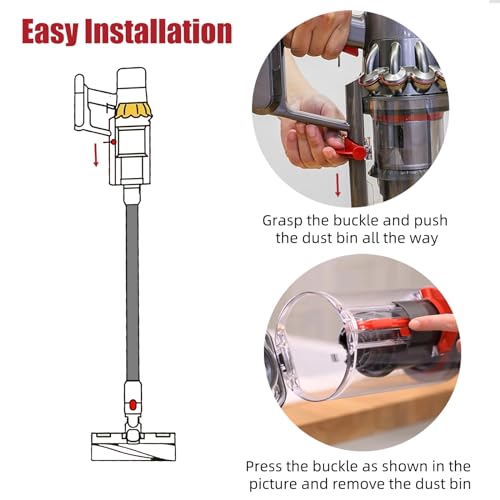 Easy Installation

Grasp the buckle and push the dust bin all the way

Press the buckle as shown in the picture and remove the dust bin