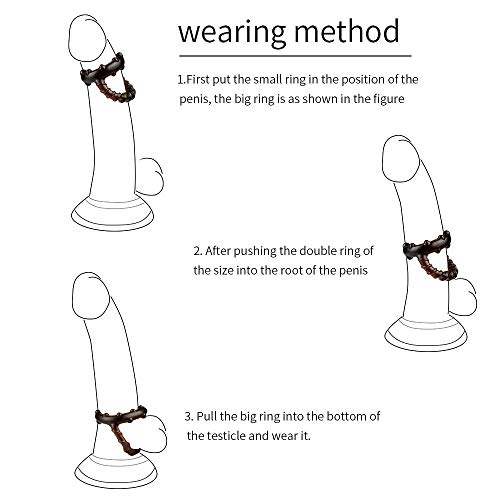 wearing method

1.First put the small ring in the position of the penis, the big ring is as shown in the figure

2. After pushing the double ring of the size into the root of the penis

3. Pull the big ring into the bottom of the testicle and wear it.