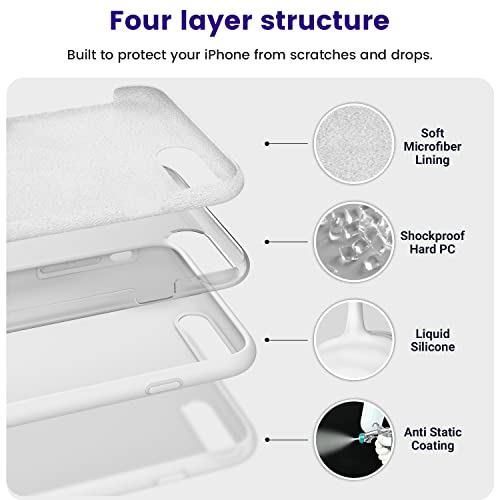 Four layer structure

Built to protect your iPhone from scratches and drops.

Soft Microfiber Lining

Shockproof Hard PC

Liquid Silicone

Anti Static Coating