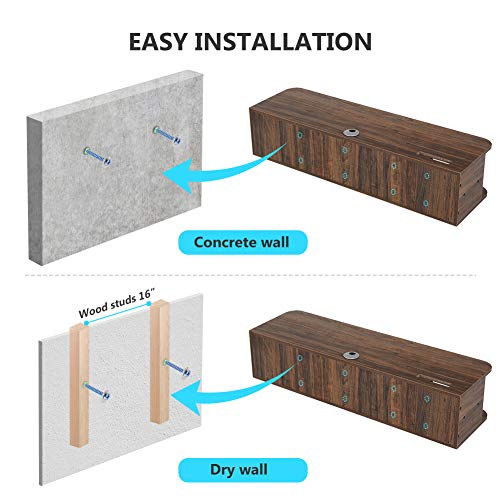 EASY INSTALLATION

Concrete wall

Wood studs 16"

Dry wall