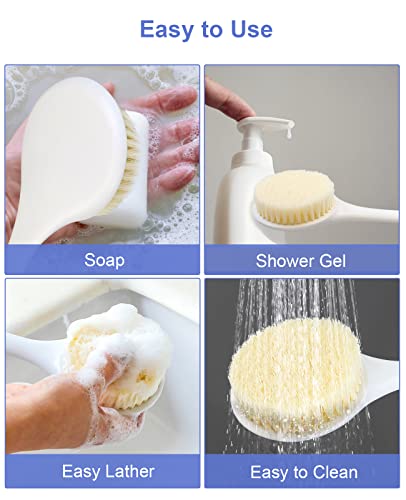 Easy to Use

Soap

Shower Gel

Easy Lather

Easy to Clean