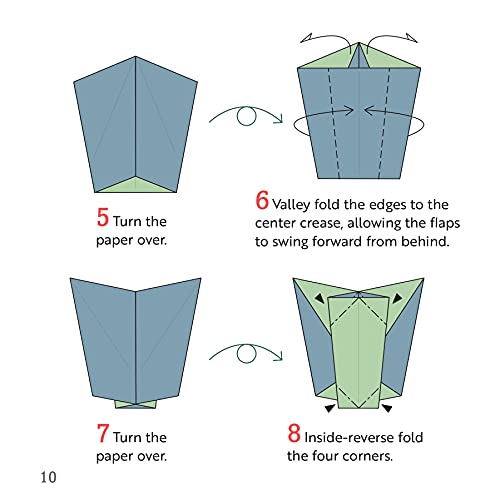 5 Turn the paper over.

6 Valley fold the edges to the center crease, allowing the flaps to swing forward from behind.

7 Turn the paper over.

8 Inside-reverse fold the four corners.

10