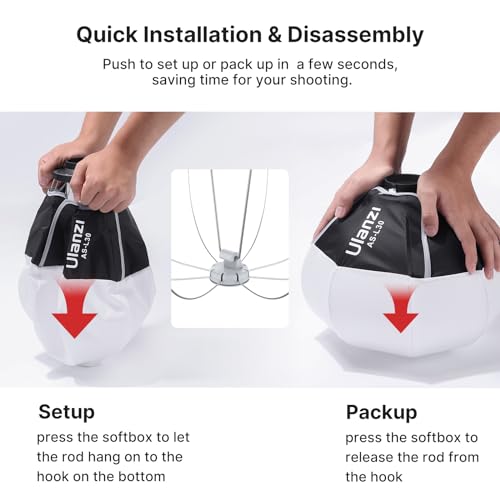 Quick Installation & Disassembly

Push to set up or pack up in  a few seconds, saving time for your shooting.

Ulanzi
AS-L30

Ulanzi
AS-L30

Setup
press the softbox to let the rod hang on to the hook on the bottom

Packup
press the softbox to release the rod from the hook