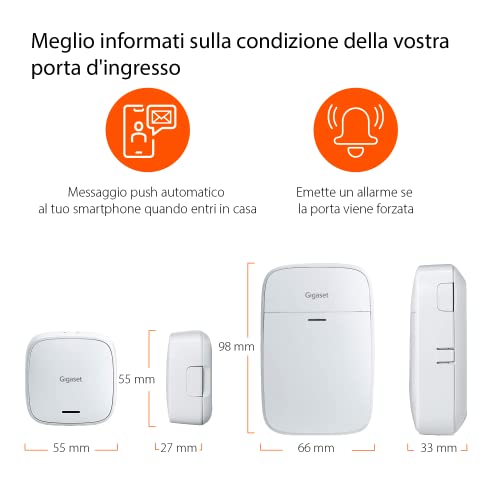 Meglio informati sulla condizione della vostra porta d'ingresso

Messaggio push automatico al tuo smartphone quando entri in casa

Emette un allarme se la porta viene forzata

Gigaset

55 mm

55 mm

27 mm

Gigaset

98 mm

66 mm

33 mm