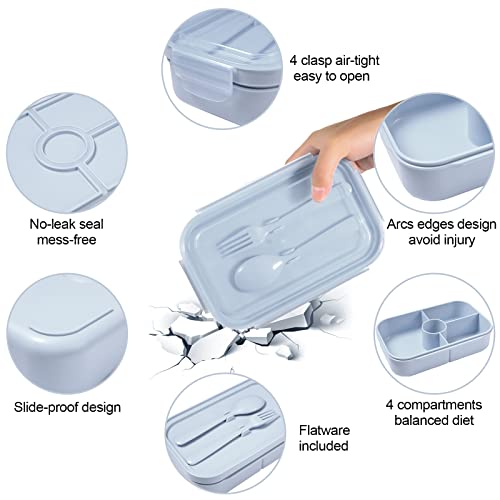 4 clasp air-tight easy to open

No-leak seal mess-free

Arcs edges design avoid injury

Slide-proof design

4 compartments balanced diet

Flatware included