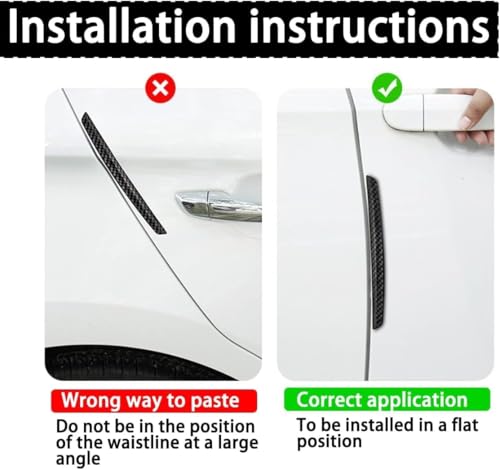 Installation instructions

Wrong way to paste

Do not be in the position of the waistline at a large angle

Correct application

To be installed in a flat position